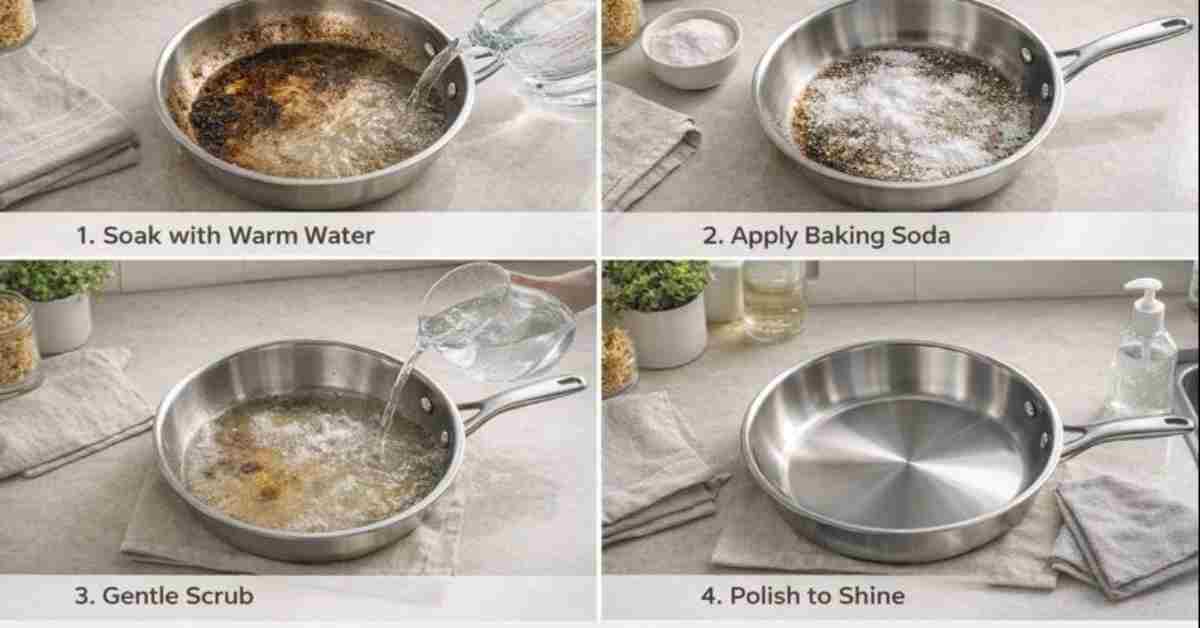 1. Soak with Warm Water

2. Apply Baking Soda

3. Gentle Scrub

4. Polish to Shine